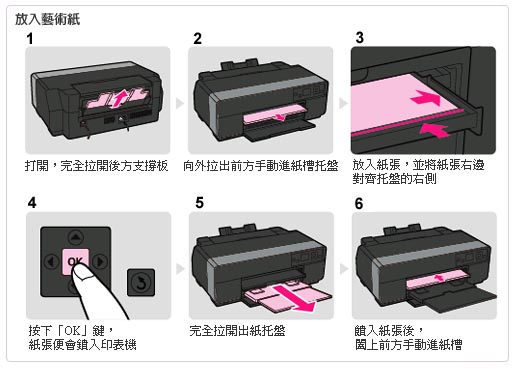 放入藝術紙

1

打開，完全拉開後方支撐板

2

向外拉出前方手動進紙槽托盤

3

放入紙張，並將紙張右邊對齊托盤的右側

4

OK

按下「OK」鍵，紙張便會饋入印表機

5

完全拉開出紙托盤

6

饋入紙張後，闔上前方手動進紙槽